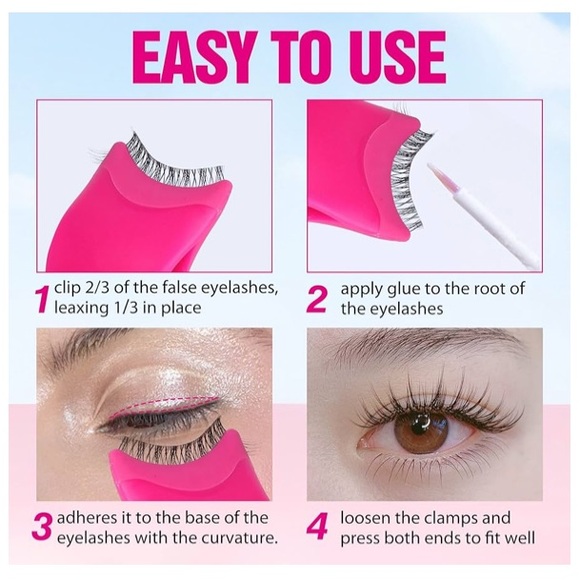 EASY TO USE

1 clip 2/3 of the false eyelashes, leaxing 1/3 in place

2 apply glue to the root of the eyelashes

3 adheres it to the base of the eyelashes with the curvature.

4 loosen the clamps and press both ends to fit well